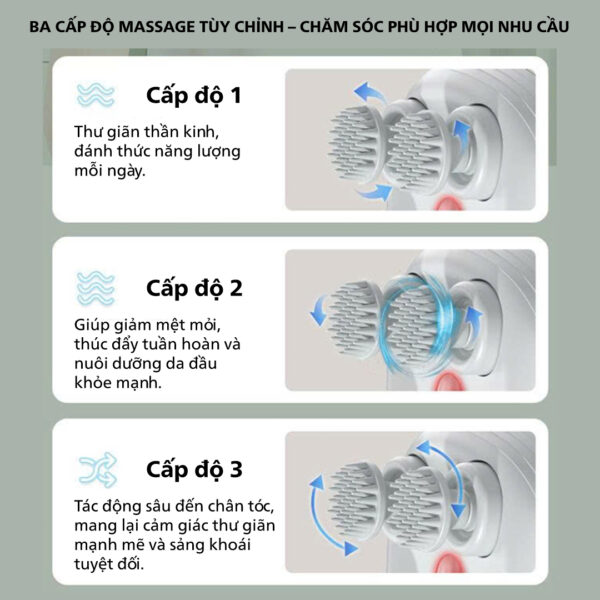 BA CẤP ĐỘ MASSAGE TÙY CHỈNH – CHĂM SÓC PHÙ HỢP MỌI NHU CẦU

Cấp độ 1

Thư giãn thần kinh, đánh thức năng lượng mỗi ngày.

Cấp độ 2

Giúp giảm mệt mỏi, thúc đẩy tuần hoàn và nuôi dưỡng da đầu khỏe mạnh.

Cấp độ 3

Tác động sâu đến chân tóc, mang lại cảm giác thư giãn mạnh mẽ và sảng khoái tuyệt đối.